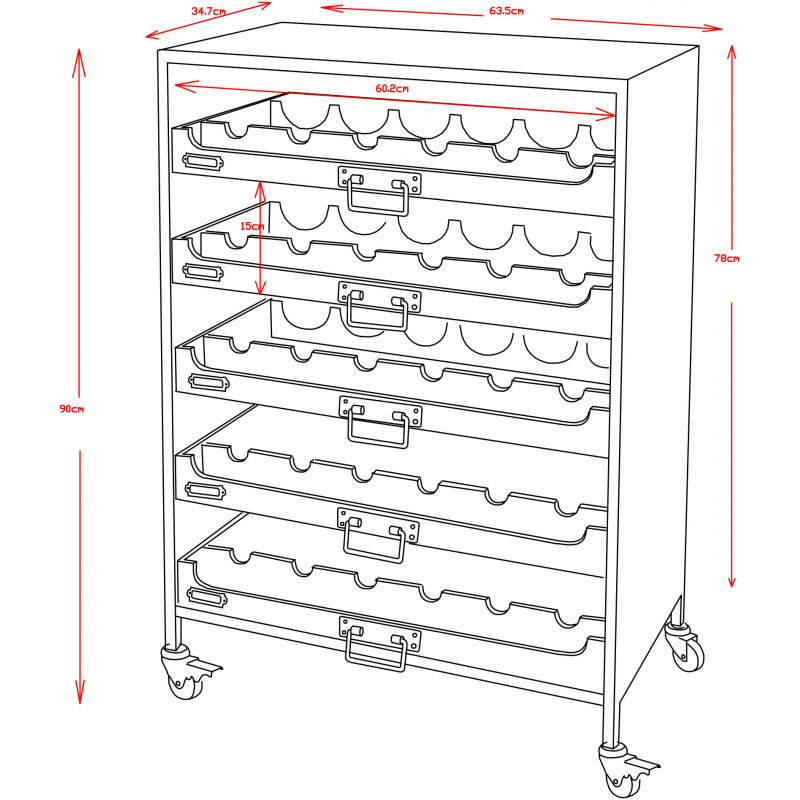 34.7cm

63.5cm

60.2cm

15cm

78cm

90cm